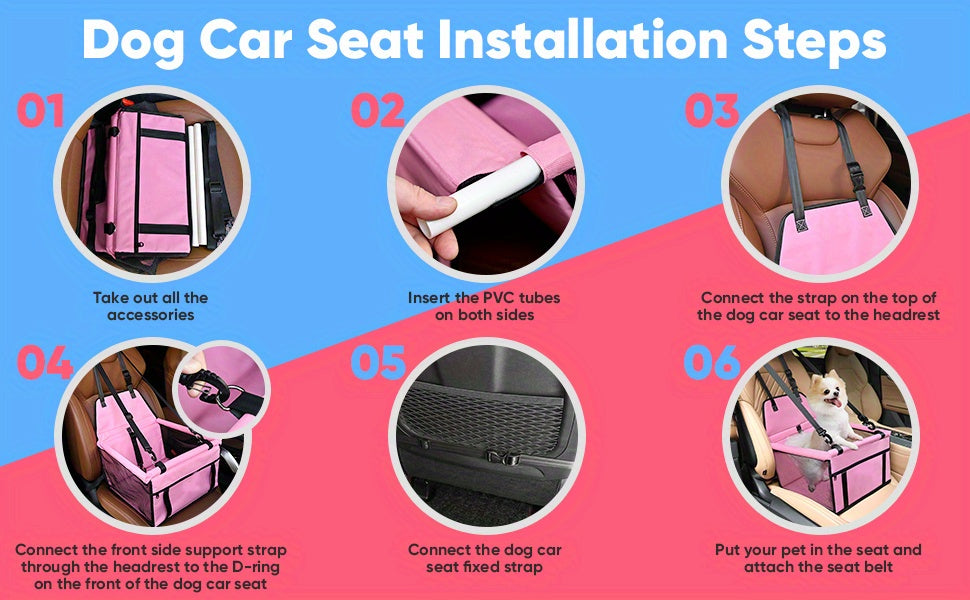 Dog Car Seat Installation Steps

01

Take out all the accessories

02

Insert the PVC tubes on both sides

03

Connect the strap on the top of the dog car seat to the headrest

04

Connect the front side support strap through the headrest to the D-ring on the front of the dog car seat

05

Connect the dog car seat fixed strap

06

Put your pet in the seat and attach the seat belt