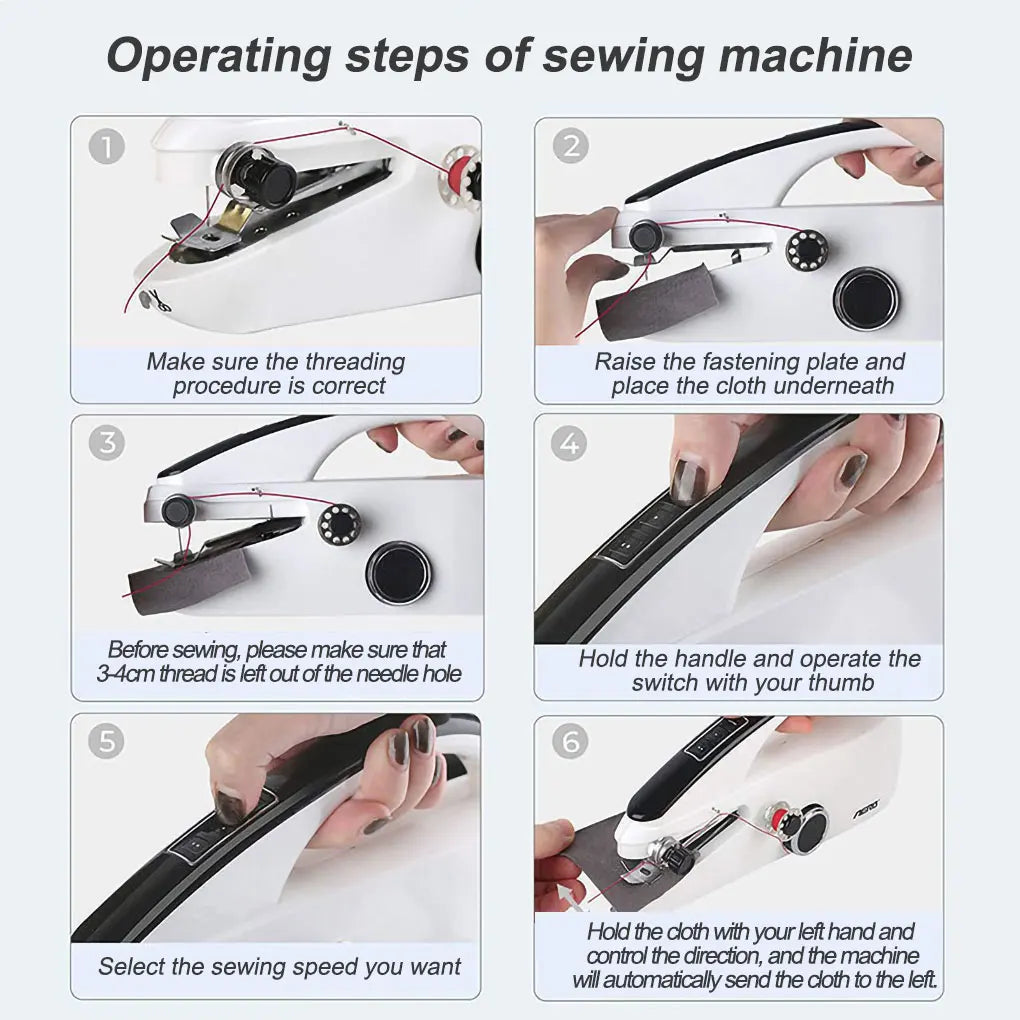 Operating steps of sewing machine

1

Make sure the threading procedure is correct

2

Raise the fastening plate and place the cloth underneath

3

Before sewing, please make sure that 3-4cm thread is left out of the needle hole

4

Hold the handle and operate the switch with your thumb

5

Select the sewing speed you want

6

AERO

Hold the cloth with your left hand and control the direction, and the machine will automatically send the cloth to the left.