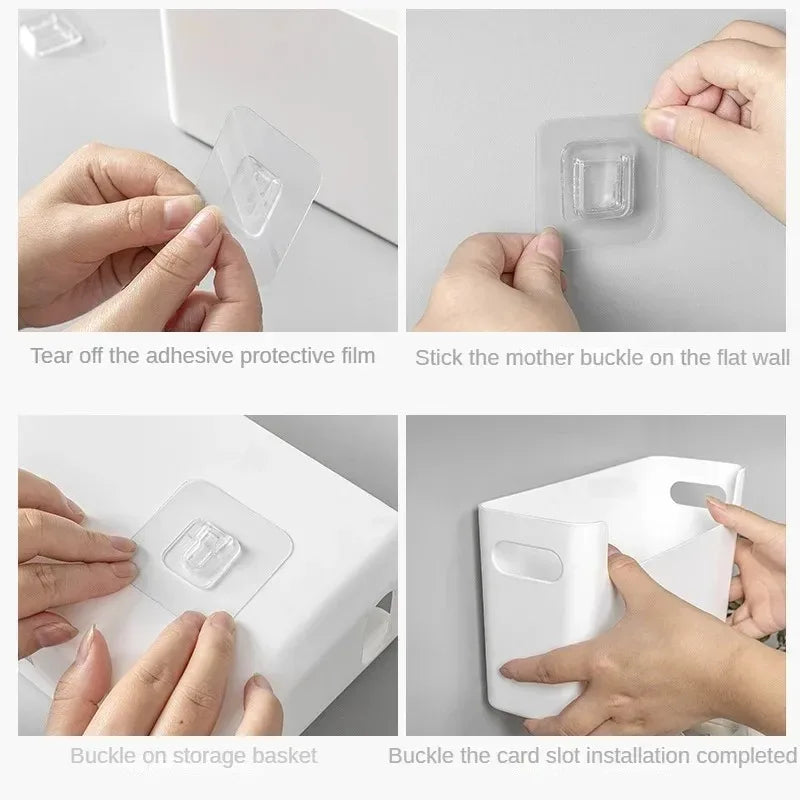 Tear off the adhesive protective film

Stick the mother buckle on the flat wall

Buckle on storage basket

Buckle the card slot installation completed