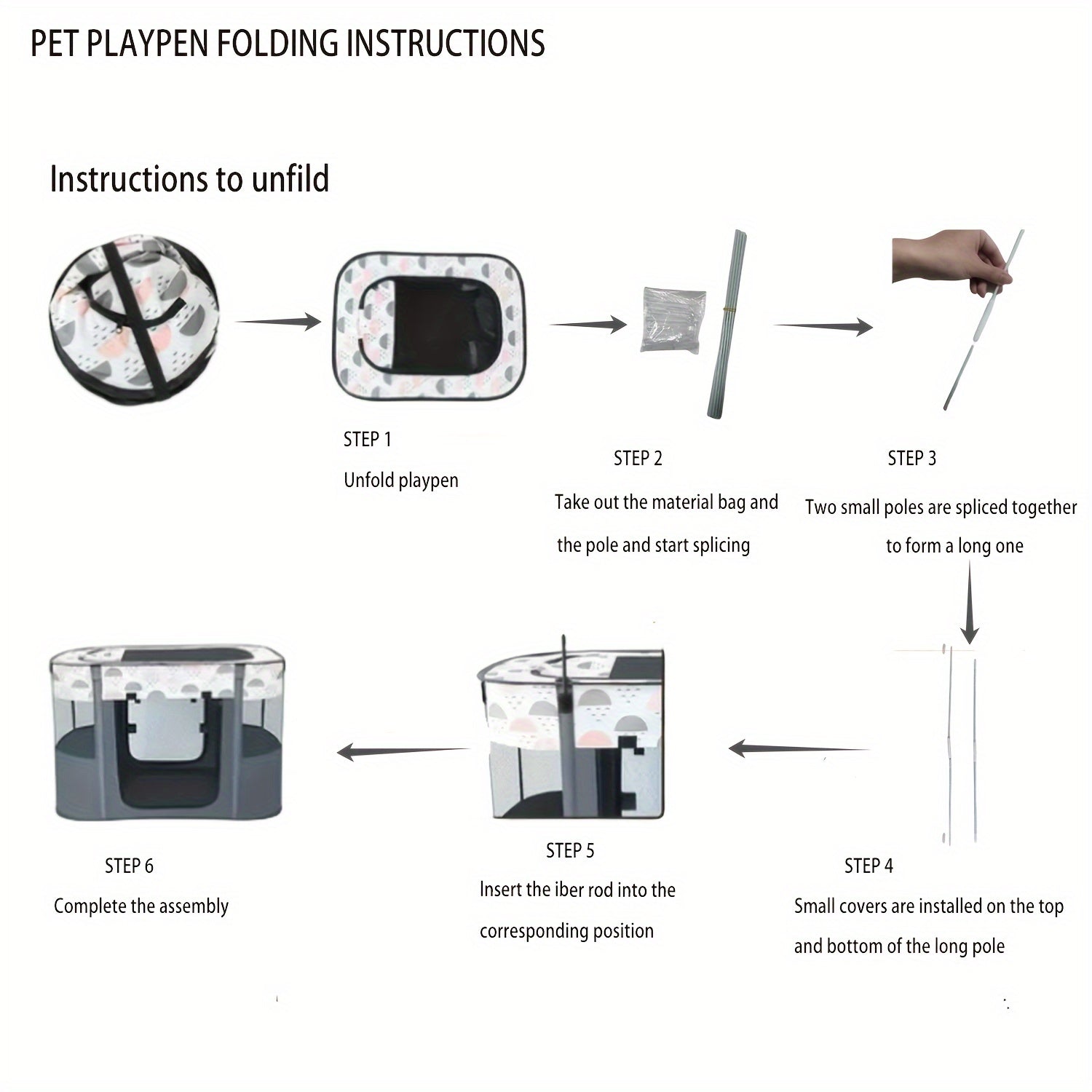 PET PLAYPEN FOLDING INSTRUCTIONS

Instructions to unfild

STEP 1
Unfold playpen

STEP 2
Take out the material bag and the pole and start splicing

STEP 3
Two small poles are spliced together to form a long one

STEP 4
Small covers are installed on the top and bottom of the long pole

STEP 5
Insert the iber rod into the corresponding position

STEP 6
Complete the assembly