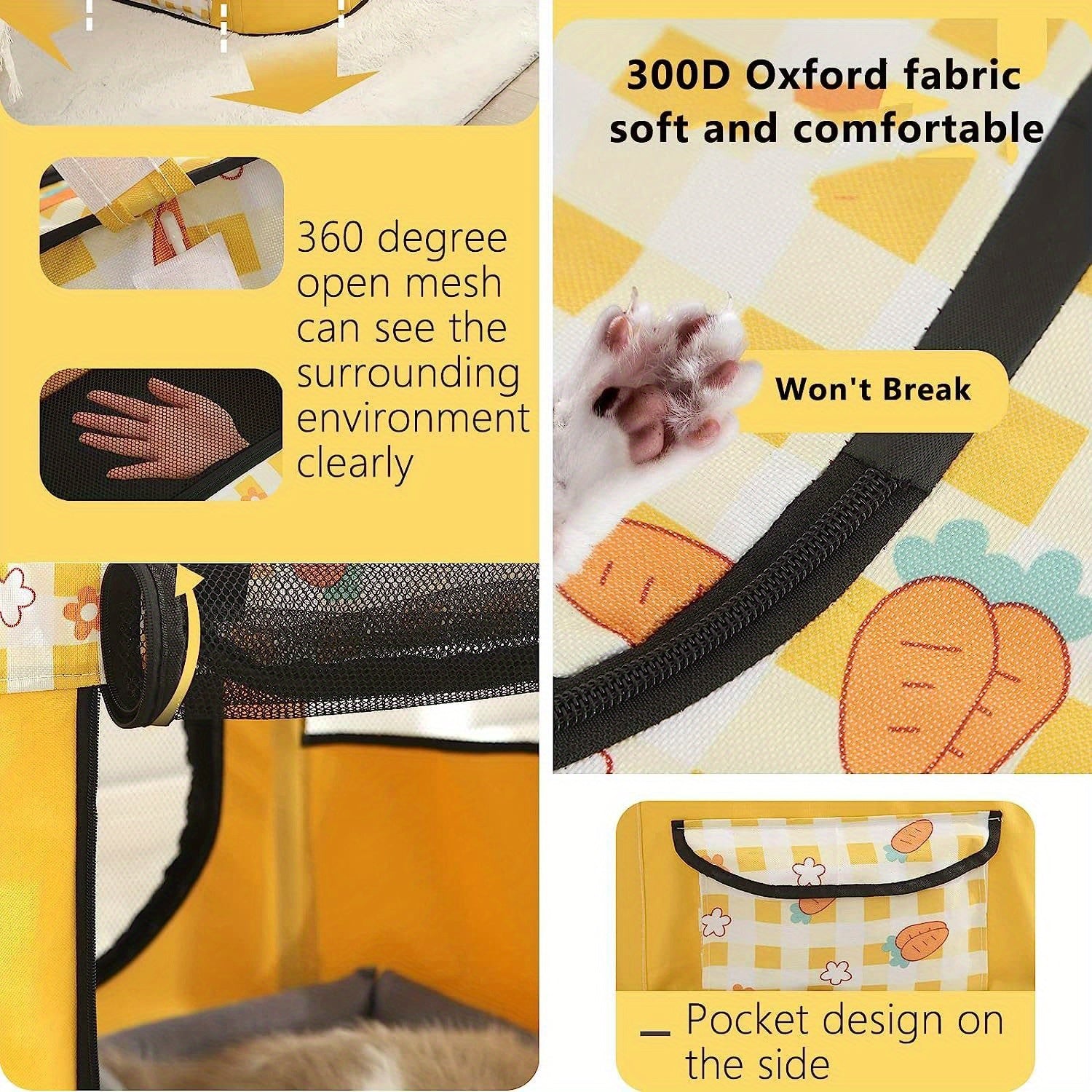 360 degree open mesh can see the surrounding environment clearly

300D Oxford fabric soft and comfortable

Won't Break

Pocket design on the side